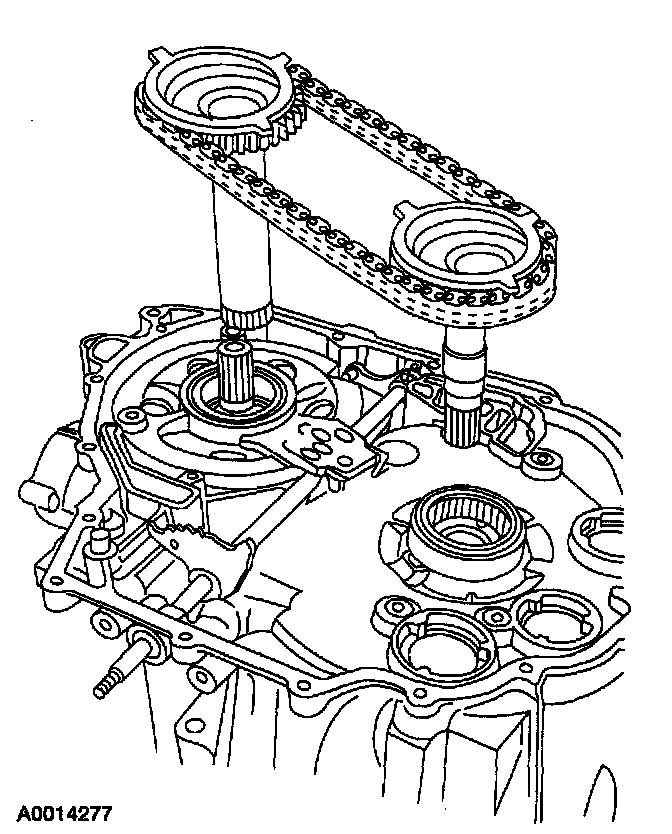 A0014277