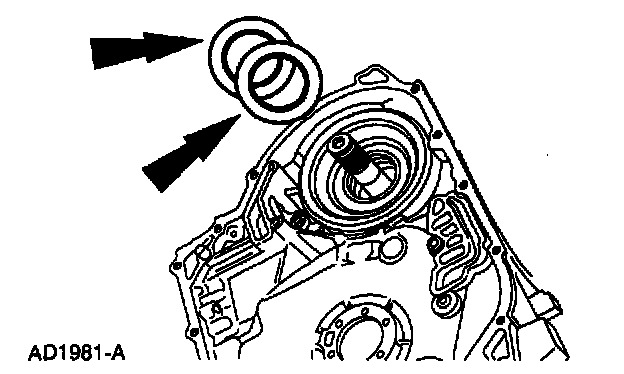 AD1981-A