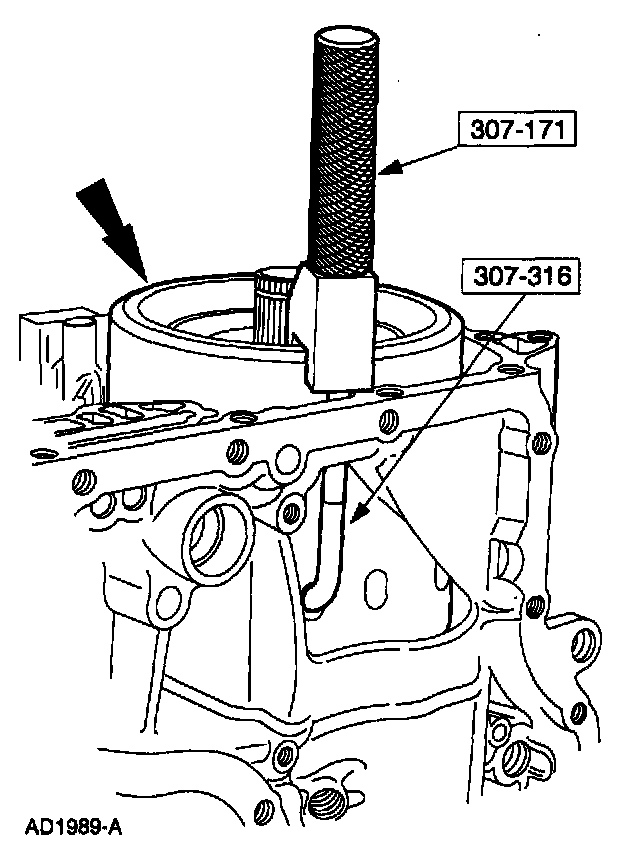 307-171

307-316

AD1989-A