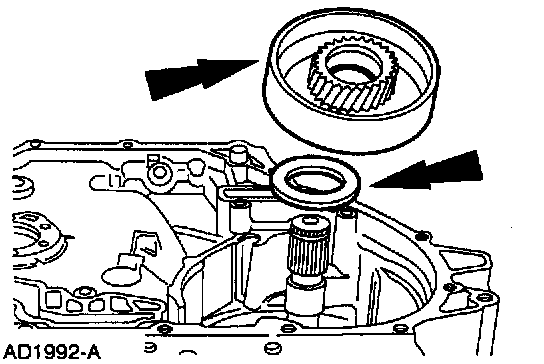 AD1992-A