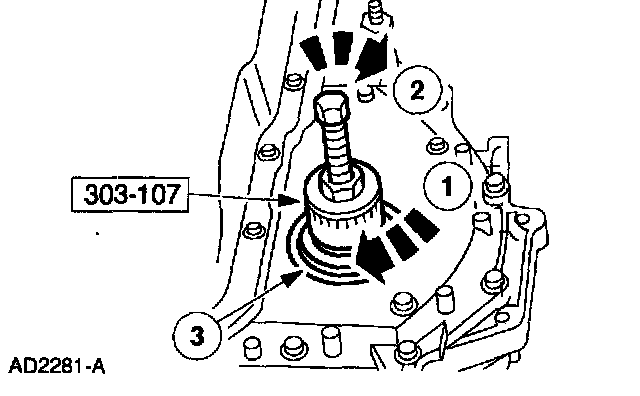 2

303-107

1

3

AD2281-A