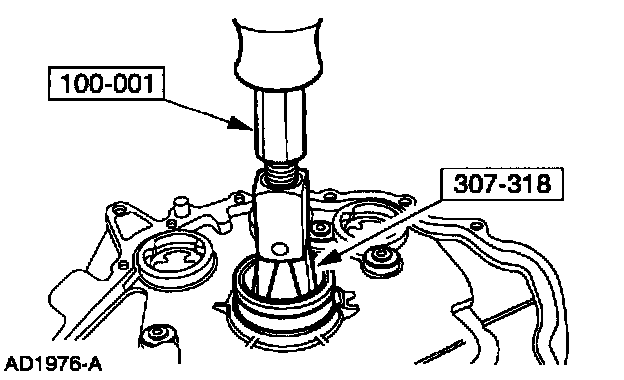 100-001

307-318

AD1976-A