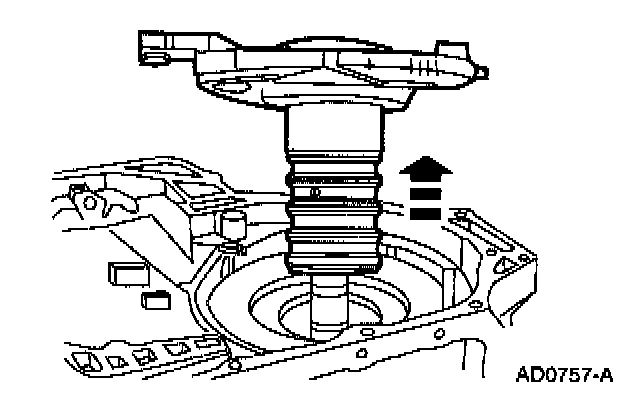 AD0757-A