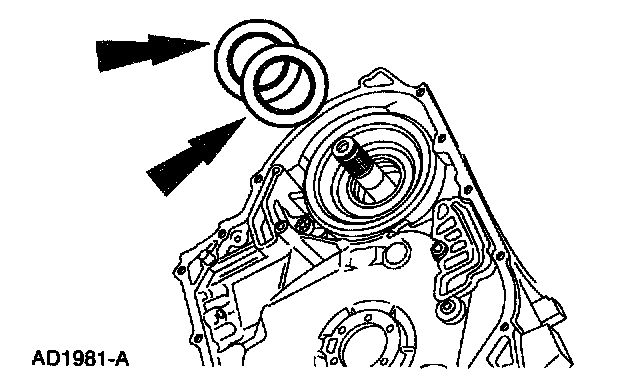 AD1981-A