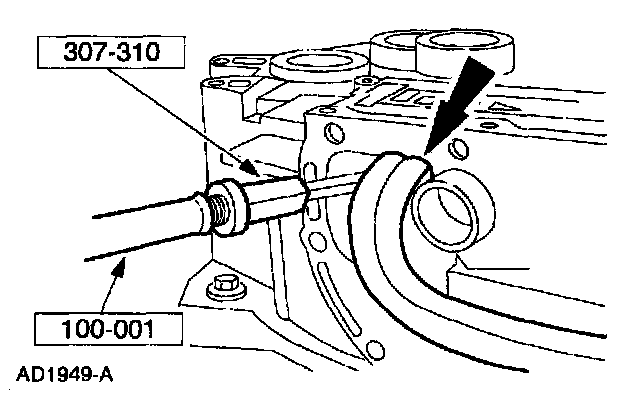 307-310

100-001

AD1949-A