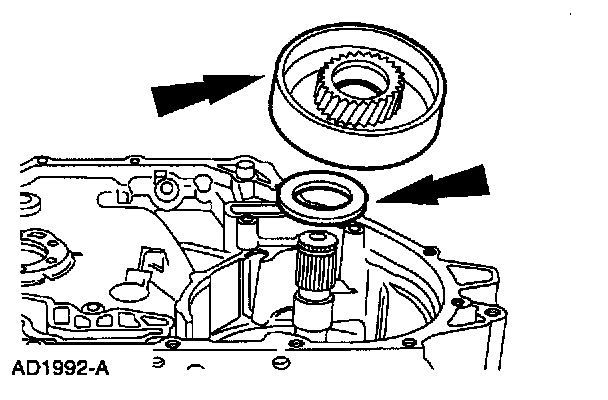 AD1992-A