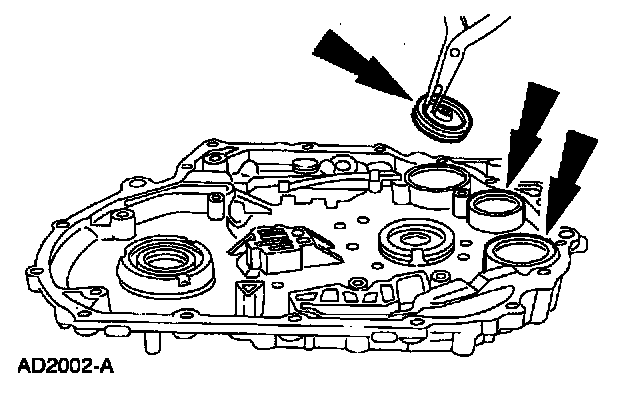 AD2002-A