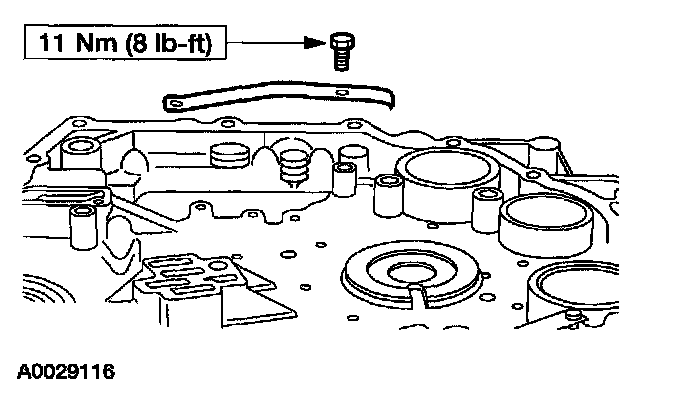 11 Nm (8 lb-ft)

A0029116