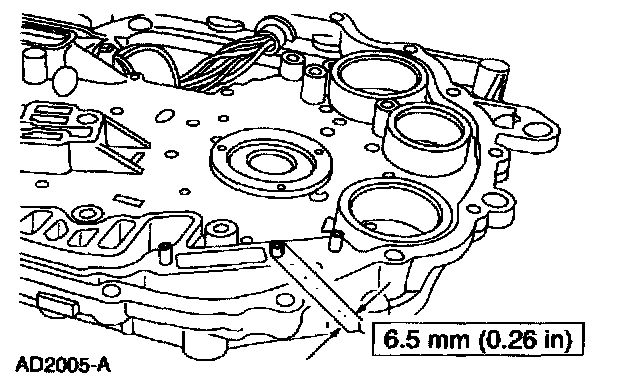 6.5 mm (0.26 in)

AD2005-A