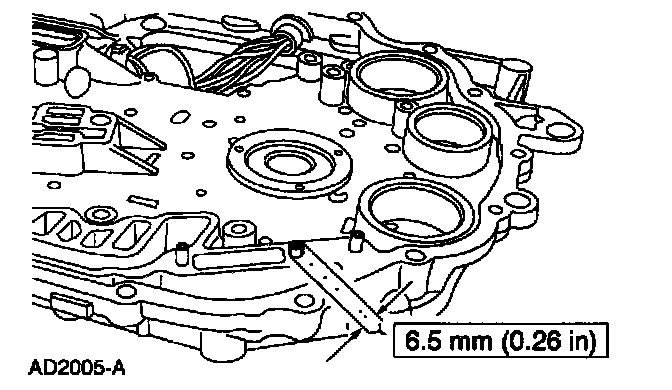 6.5 mm (0.26 in)

AD2005-A