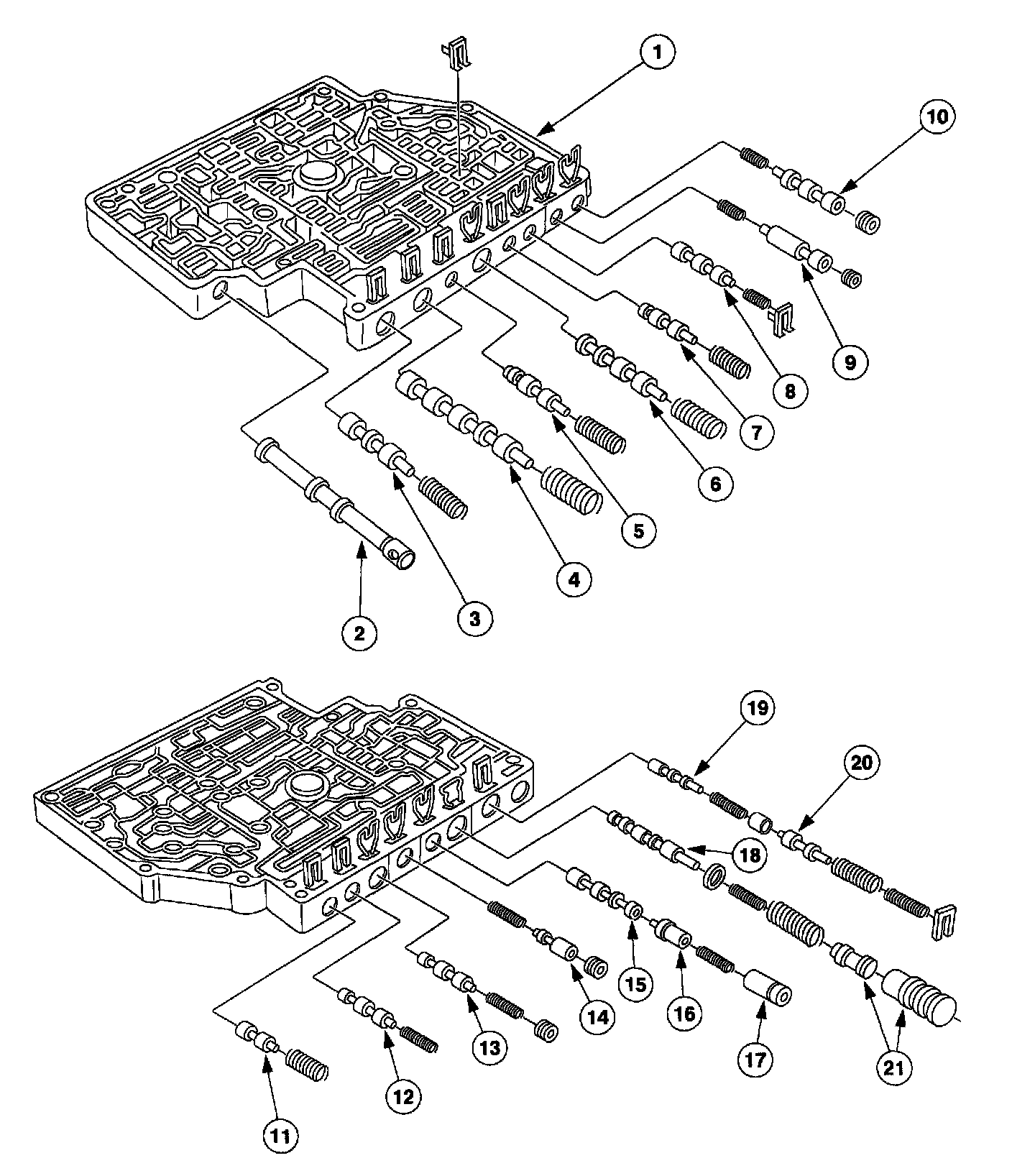 1
10
9
8
7
6
5
4
3
2
19
20
18
15
16
17
21
14
13
12
11