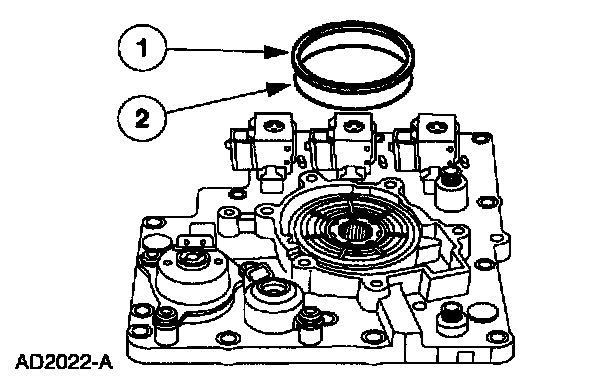 1
2
AD2022-A