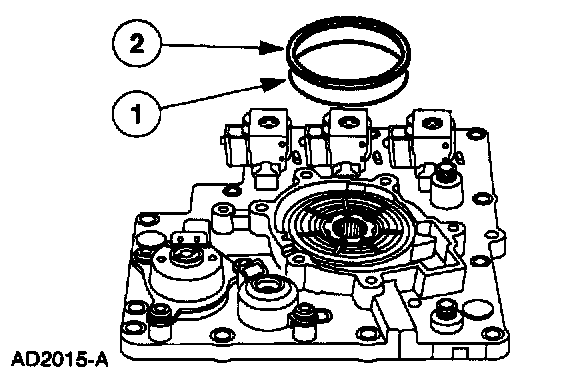 2

1

AD2015-A