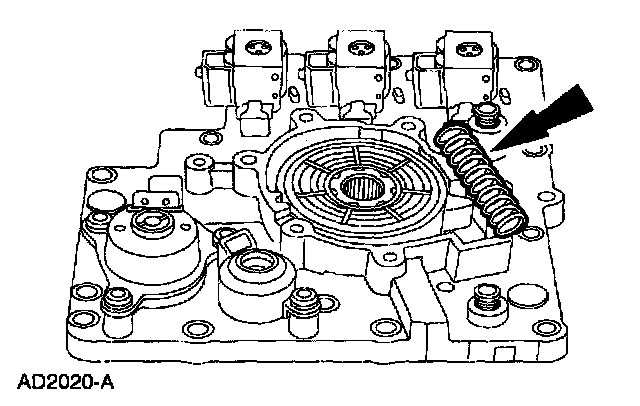 AD2020-A