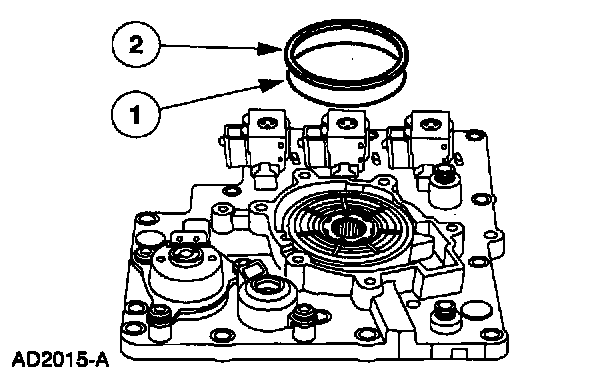 2
1
AD2015-A