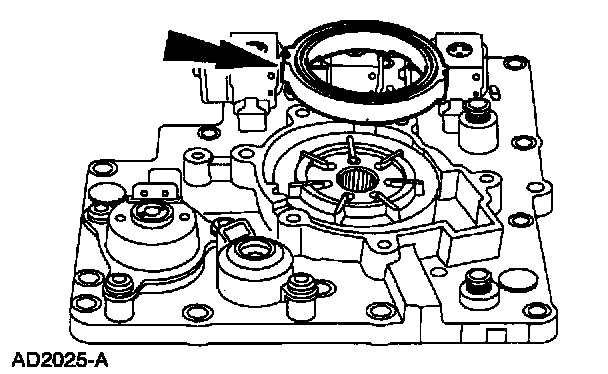 AD2025-A