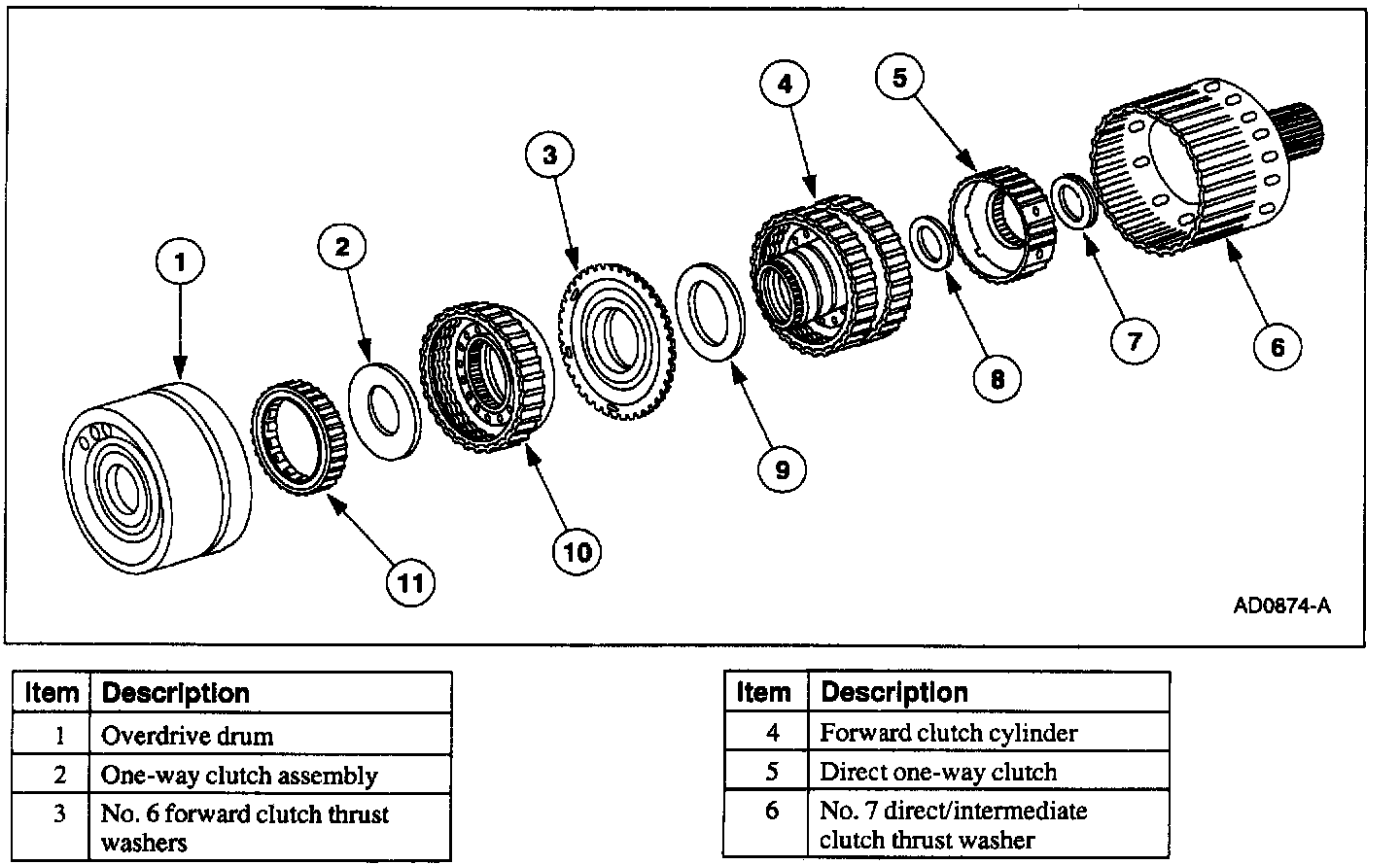 1

2

3

4

5

6

7

8

9

10

11

AD0874-A

| Item | Description |
|---|---|
| 1 | Overdrive drum |
| 2 | One-way clutch assembly |
| 3 | No. 6 forward clutch thrust washers |

| Item | Description |
|---|---|
| 4 | Forward clutch cylinder |
| 5 | Direct one-way clutch |
| 6 | No. 7 direct/intermediate clutch thrust washer |