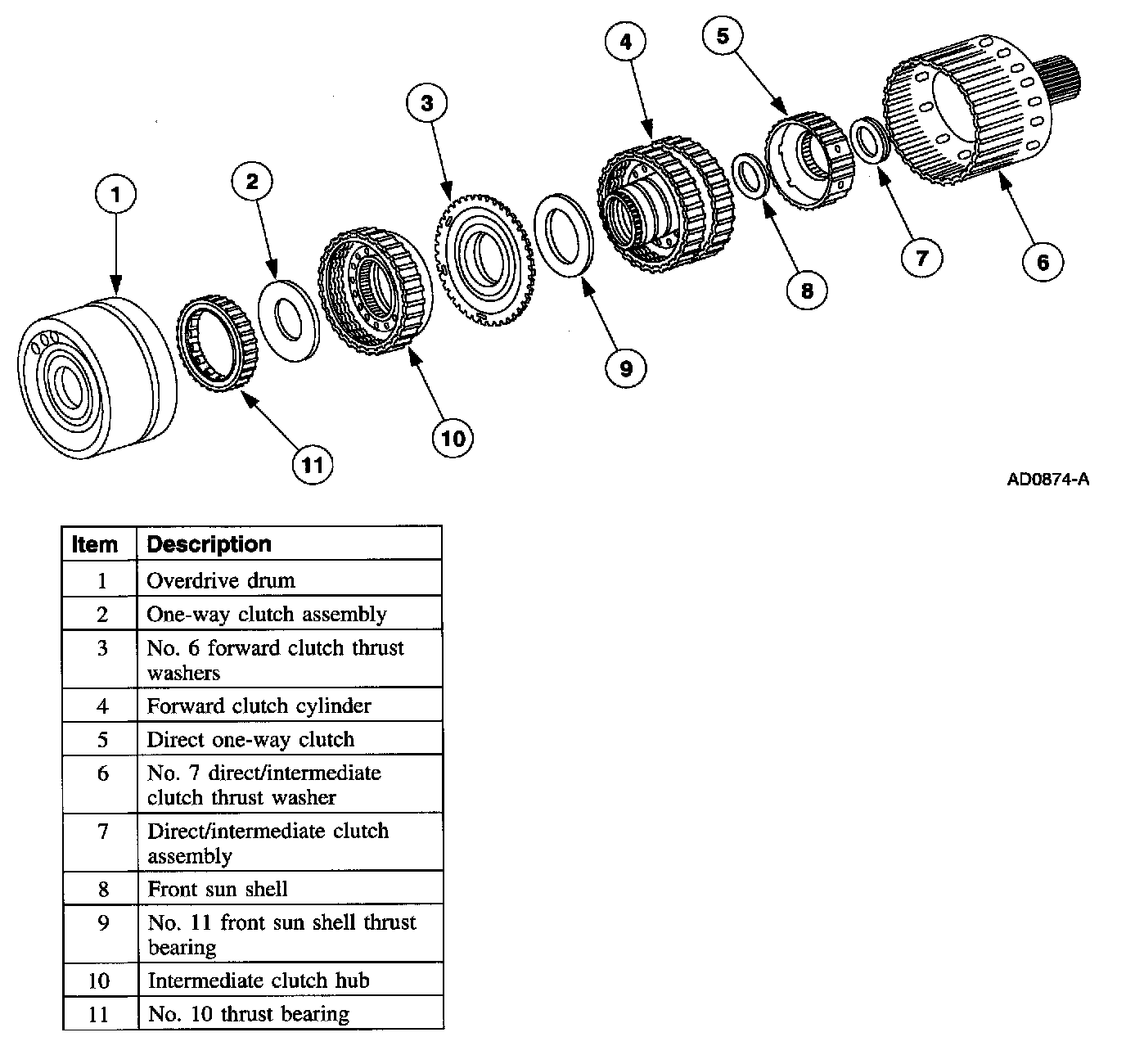 1
2
3
4
5
6
7
8
9
10
11

AD0874-A

| Item | Description |
|---|---|
| 1 | Overdrive drum |
| 2 | One-way clutch assembly |
| 3 | No. 6 forward clutch thrust washers |
| 4 | Forward clutch cylinder |
| 5 | Direct one-way clutch |
| 6 | No. 7 direct/intermediate clutch thrust washer |
| 7 | Direct/intermediate clutch assembly |
| 8 | Front sun shell |
| 9 | No. 11 front sun shell thrust bearing |
| 10 | Intermediate clutch hub |
| 11 | No. 10 thrust bearing |