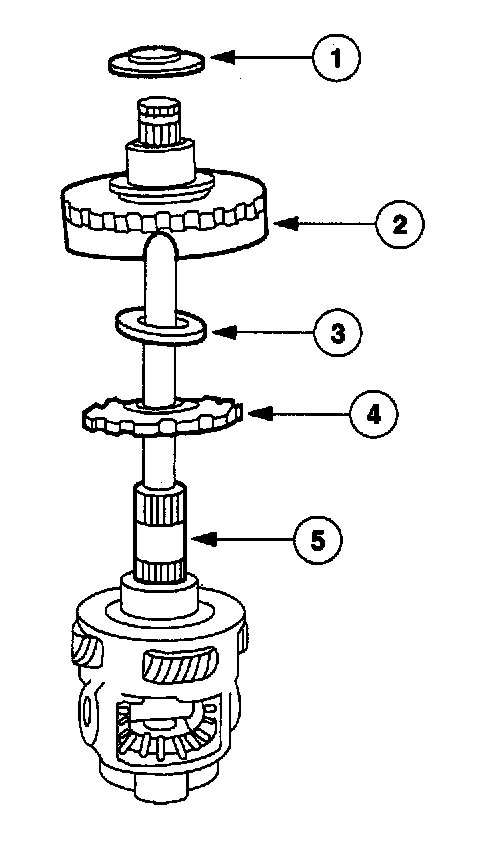 1
2
3
4
5