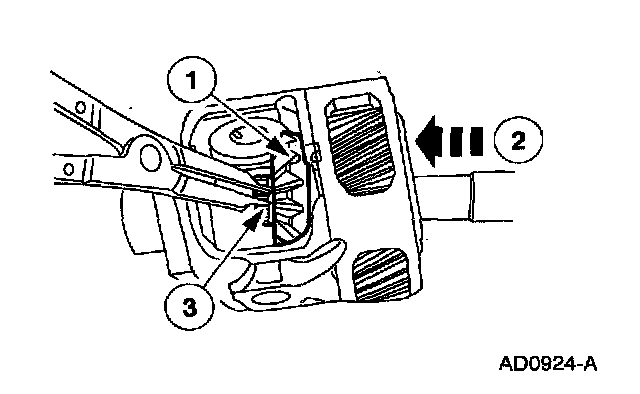 1
2
3
AD0924-A