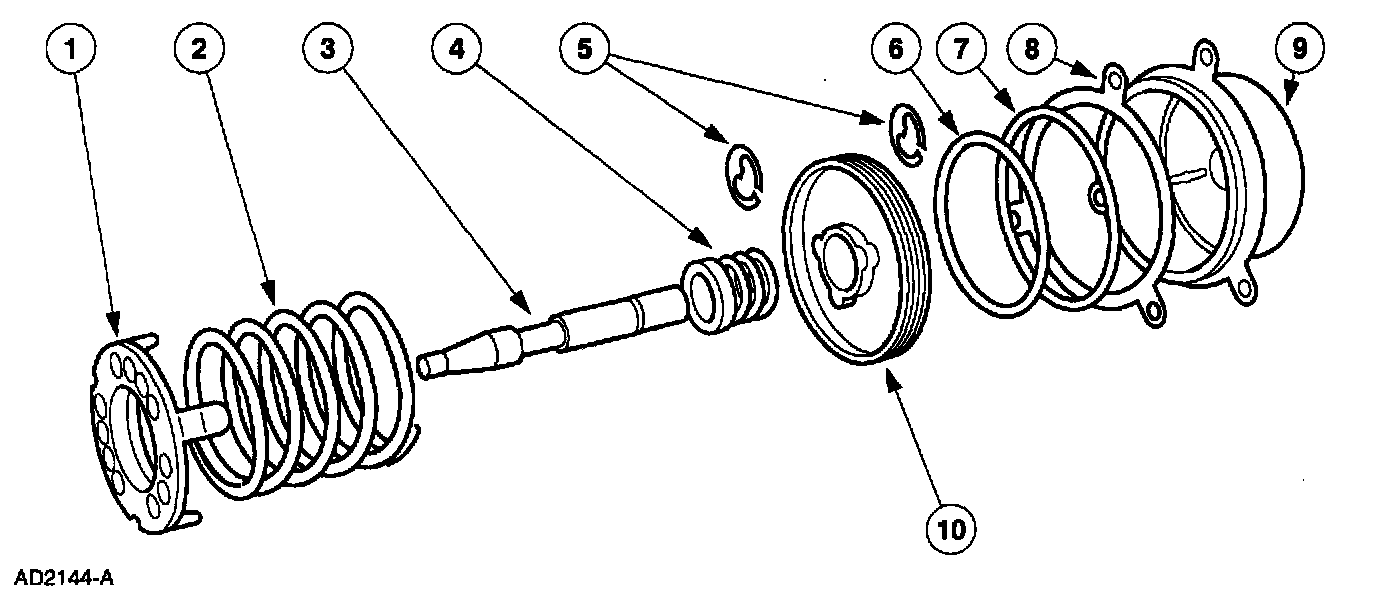 1
2
3
4
5
6
7
8
9
10
AD2144-A