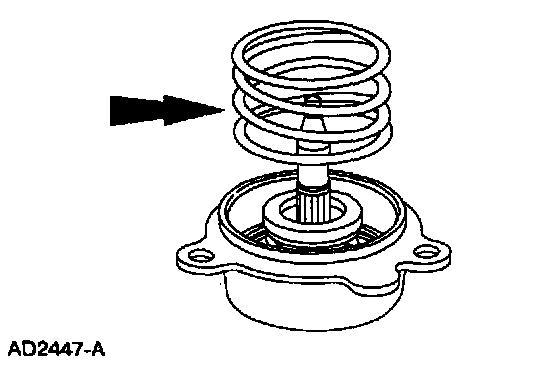 AD2447-A