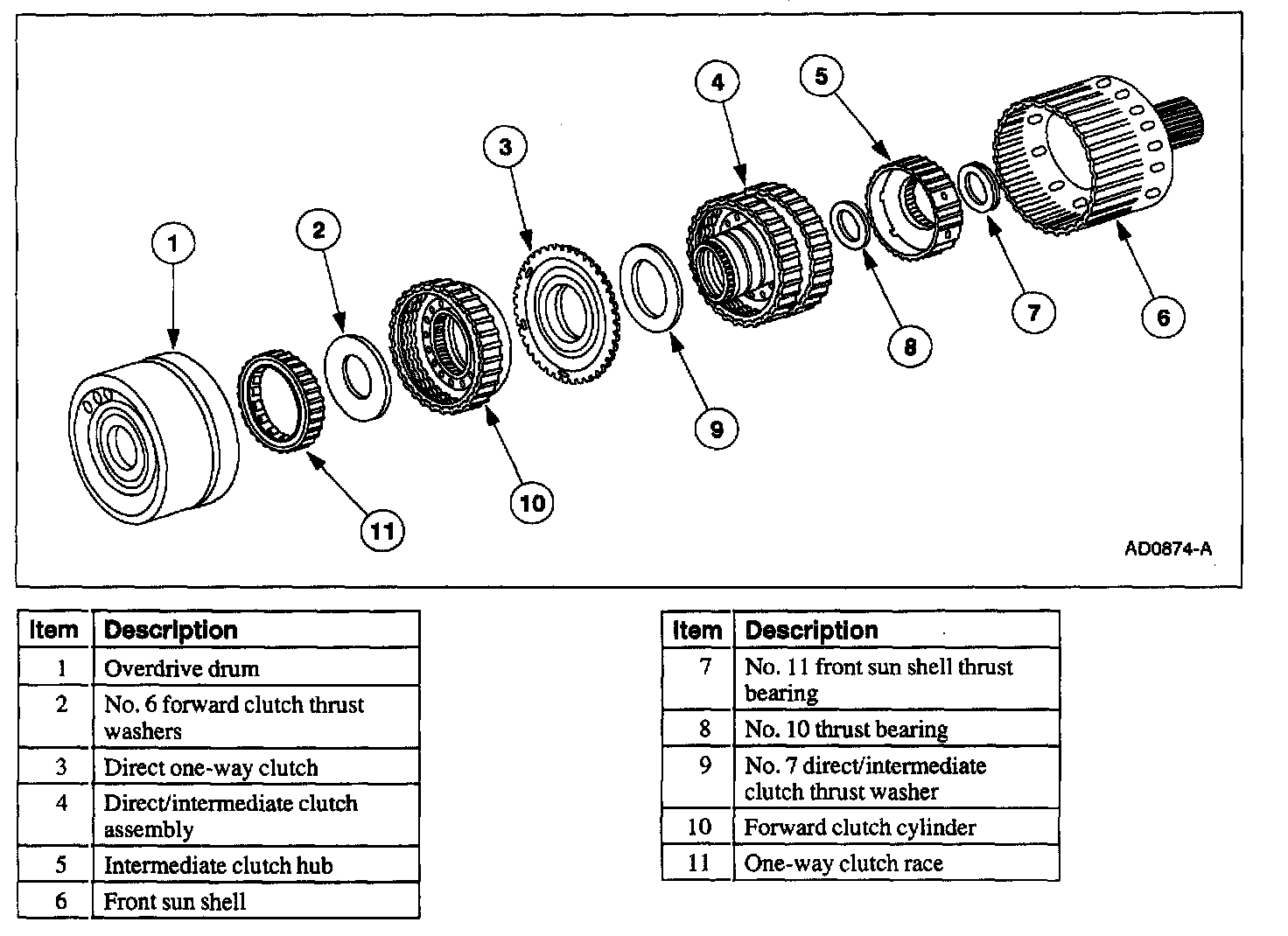 1
2
3
4
5
6
7
8
9
10
11
AD0874-A

| Item | Description |
|---|---|
| 1 | Overdrive drum |
| 2 | No. 6 forward clutch thrust washers |
| 3 | Direct one-way clutch |
| 4 | Direct/intermediate clutch assembly |
| 5 | Intermediate clutch hub |
| 6 | Front sun shell |

| Item | Description |
|---|---|
| 7 | No. 11 front sun shell thrust bearing |
| 8 | No. 10 thrust bearing |
| 9 | No. 7 direct/intermediate clutch thrust washer |
| 10 | Forward clutch cylinder |
| 11 | One-way clutch race |