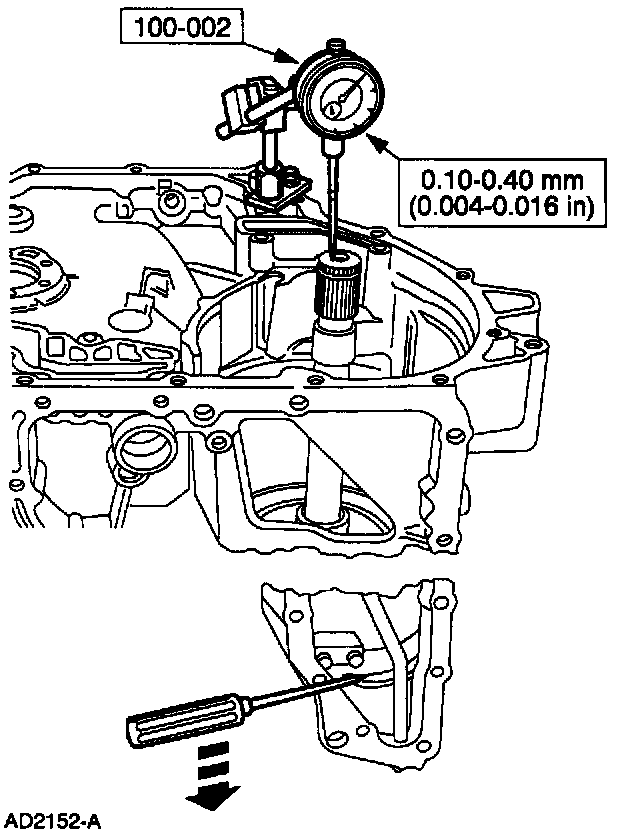 100-002

0.10-0.40 mm
(0.004-0.016 in)

AD2152-A