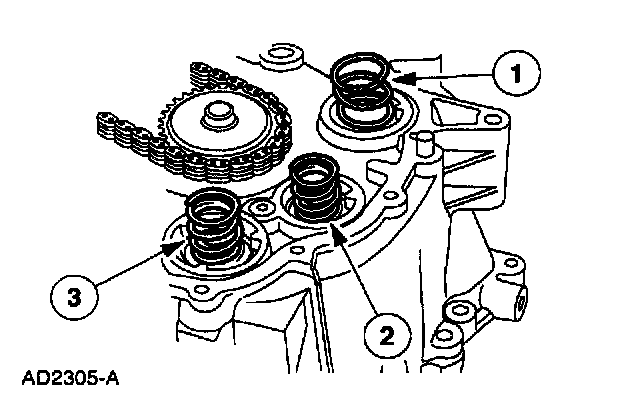 1
3
2
AD2305-A