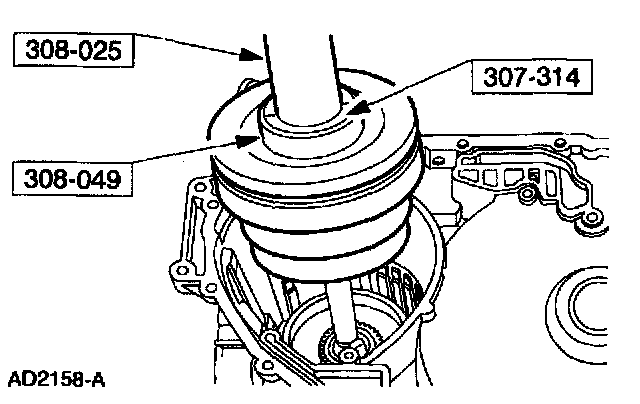 308-025

307-314

308-049

AD2158-A