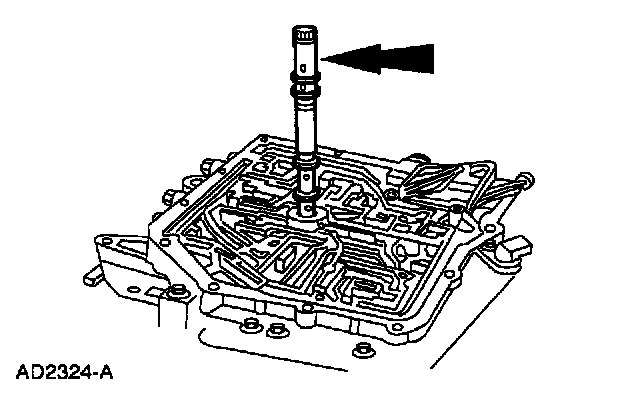 AD2324-A