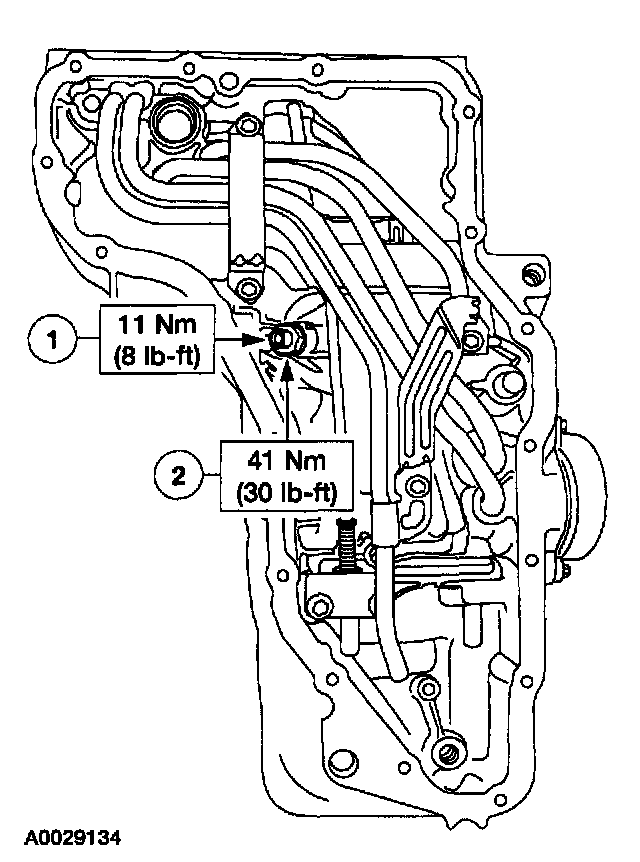 1
11 Nm
(8 lb-ft)

2
41 Nm
(30 lb-ft)

A0029134