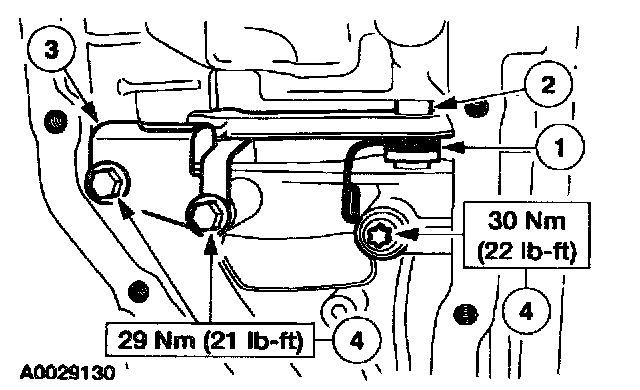 3

2

1

30 Nm (22 lb-ft)

4

29 Nm (21 lb-ft)

4

A0029130