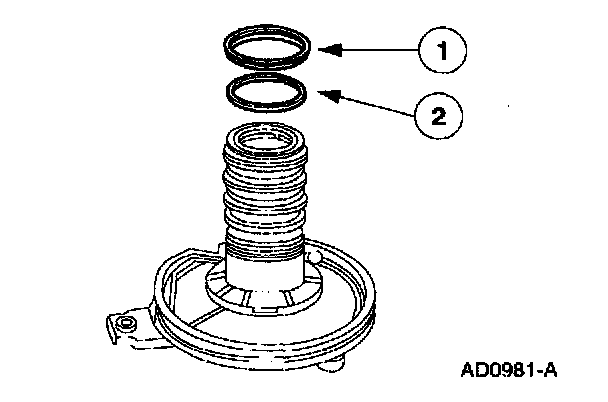 1

2

AD0981-A