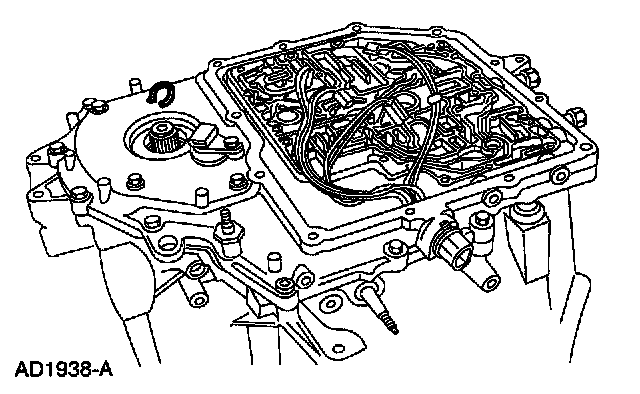 AD1938-A