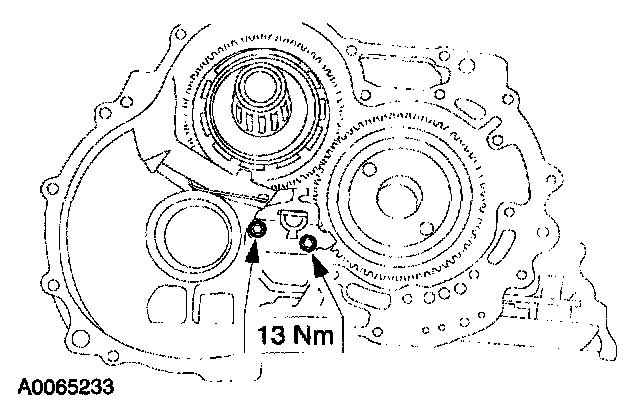 13 Nm

A0065233