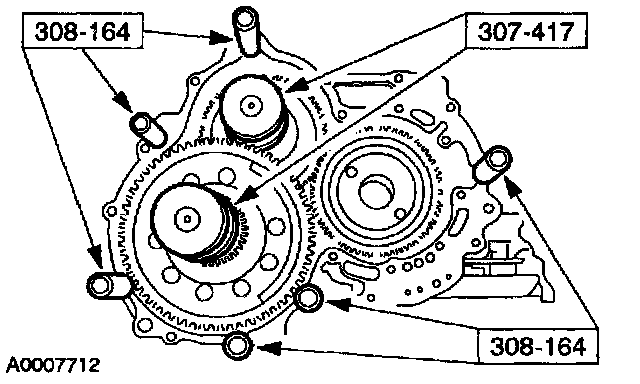 308-164

307-417

308-164

A0007712