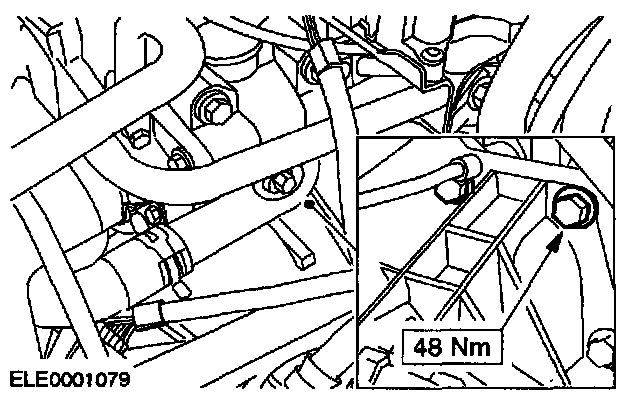 48 Nm

ELE0001079