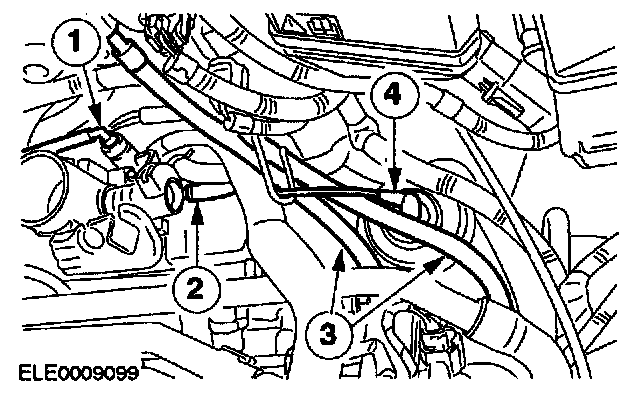 1
4
2
3
ELE0009099