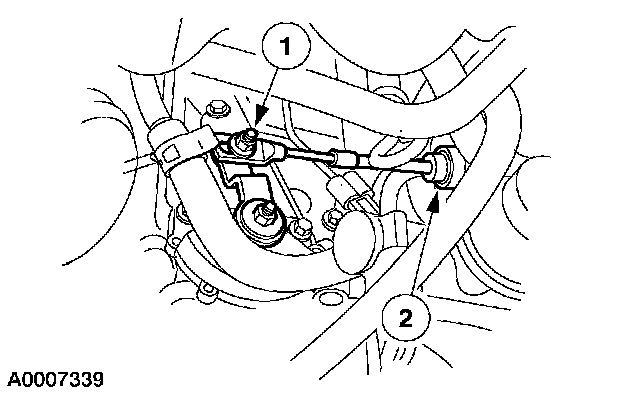 1

2

A0007339