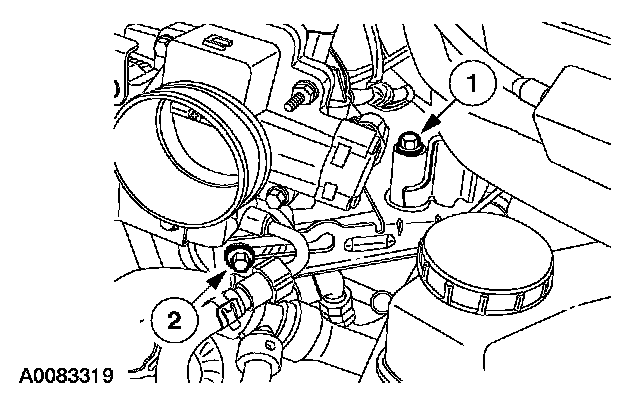 1

2

A0083319