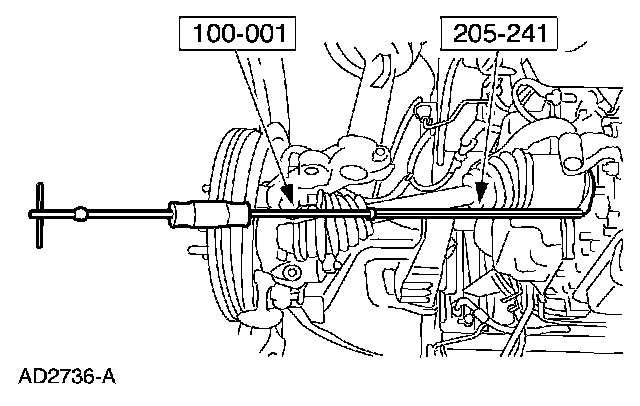 100-001

205-241

AD2736-A