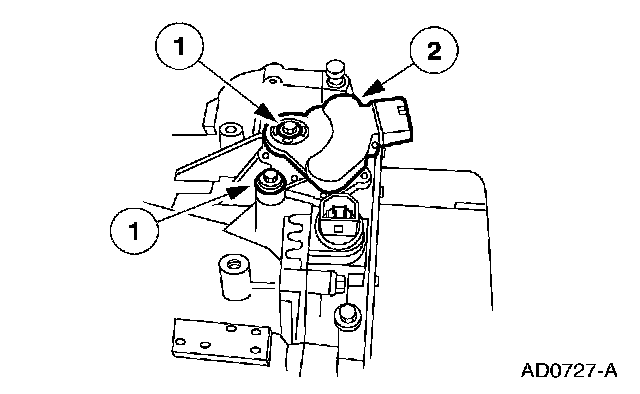 1
2
1
AD0727-A