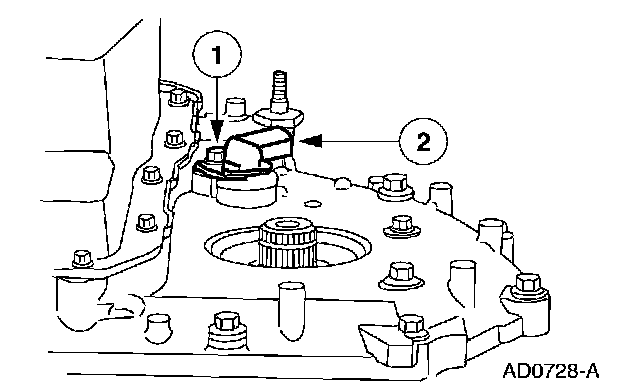 1
2
AD0728-A