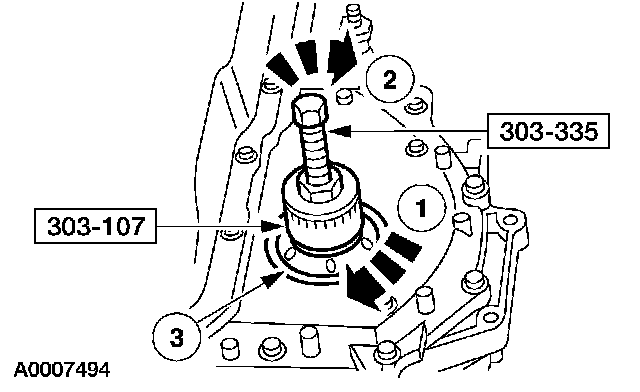 2
303-335
1
303-107
3
A0007494