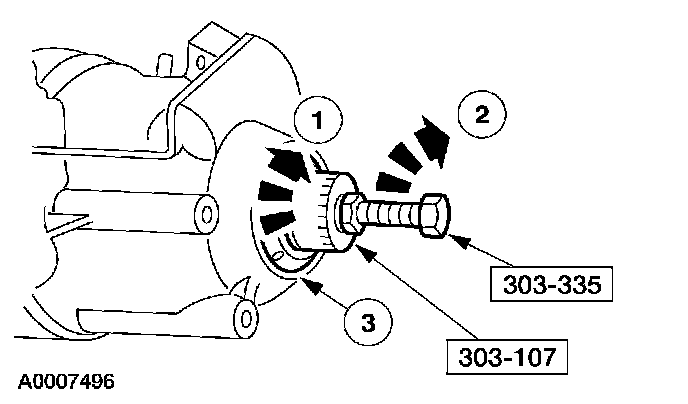 1

2

303-335

3

303-107

A0007496