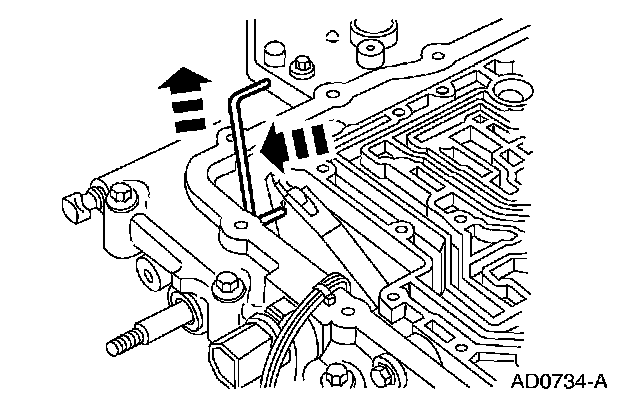 AD0734-A