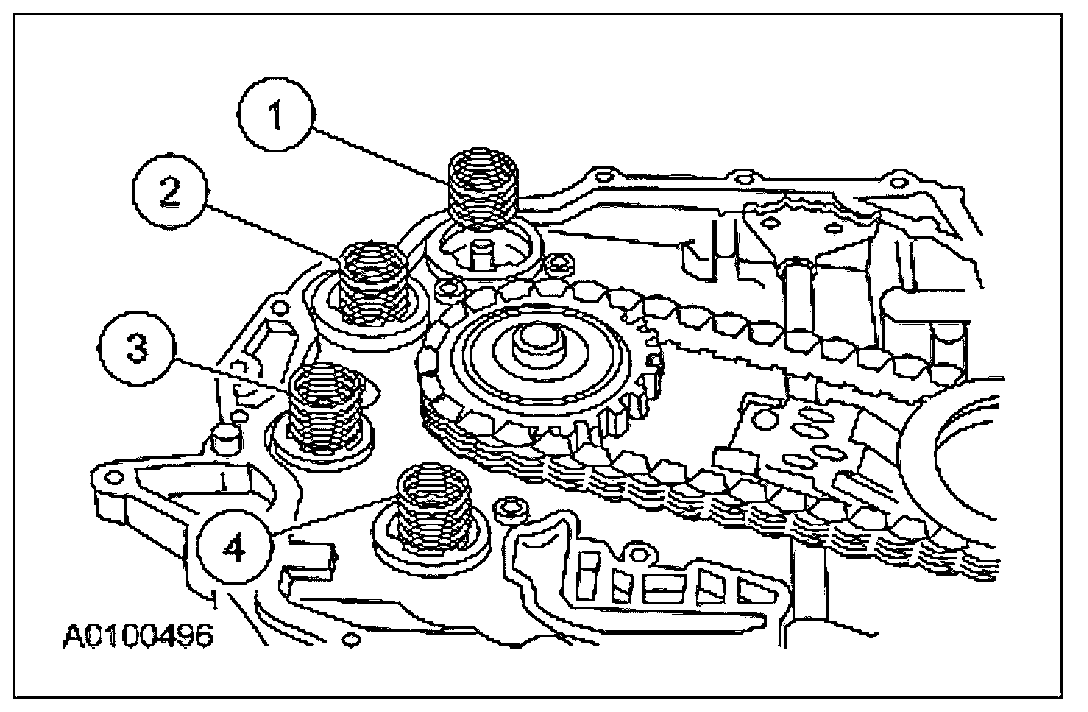 1
2
3
4
A0100496