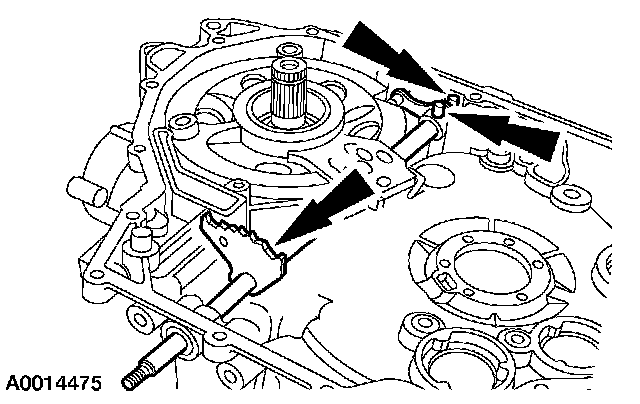 A0014475