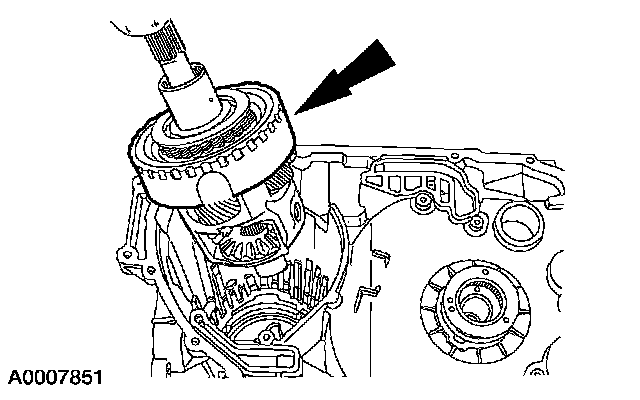 A0007851